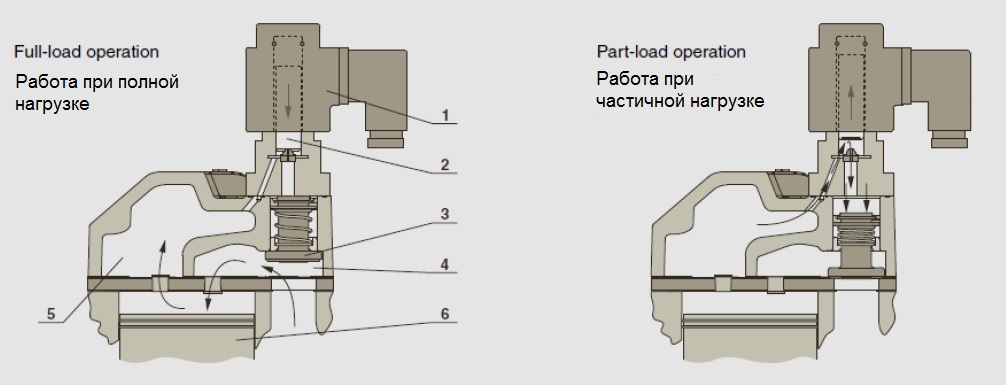 Full-load operation
Работа при полной нагрузке

1
2
3
4
5
6

Part-load operation
Работа при частичной нагрузке