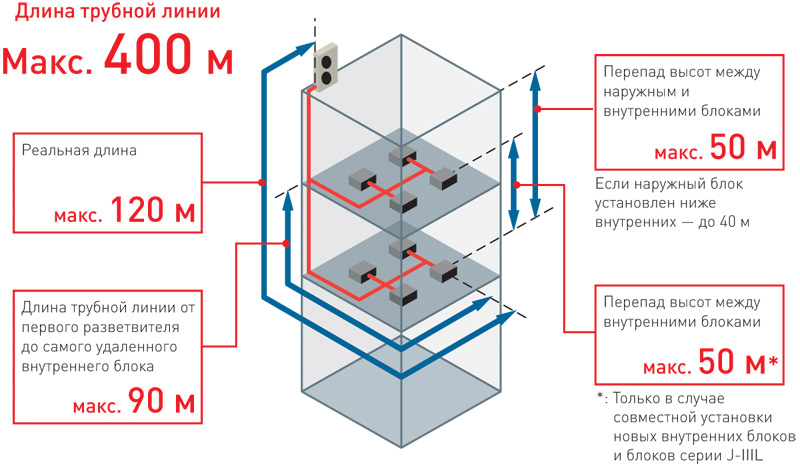 Длина трубной линии
Макс. 400 м

Реальная длина
макс. 120 м

Длина трубной линии от первого разветвителя до самого удаленного внутреннего блока
макс. 90 м

Перепад высот между наружным и внутренними блоками
макс. 50 м

Если наружный блок установлен ниже внутренних — до 40 м

Перепад высот между внутренними блоками
макс. 50 м*

*: Только в случае совместной установки новых внутренних блоков и блоков серии J-IIIL