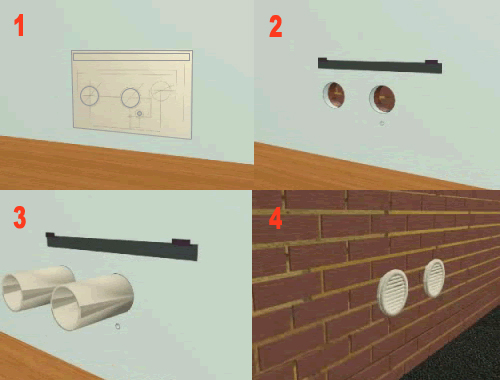 1

2

3

4