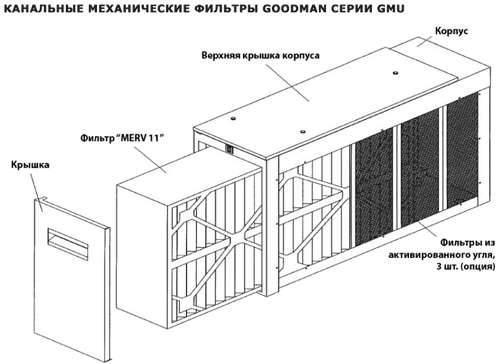 КАНАЛЬНЫЕ МЕХАНИЧЕСКИЕ ФИЛЬТРЫ GOODMAN СЕРИИ GMU

Корпус

Верхняя крышка корпуса

Фильтр "MERV 11"

Крышка

Фильтры из активированного угля, 3 шт. (опция)