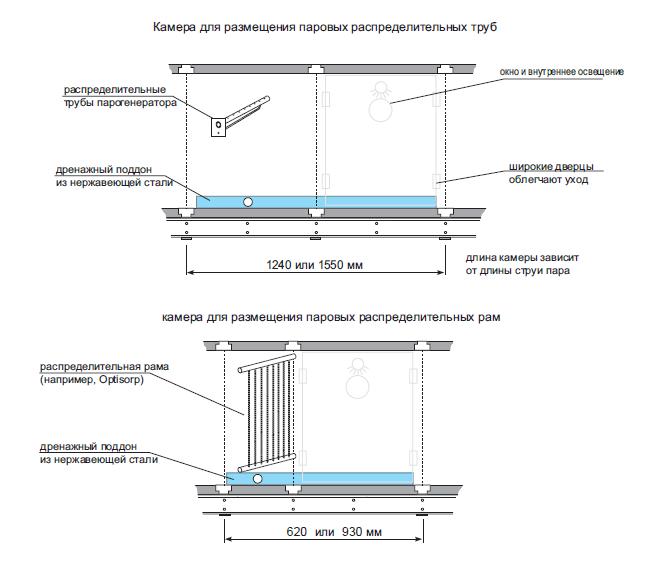 Камера для размещения паровых распределительных труб

распределительные трубы парогенератора

окно и внутреннее освещение

дренажный поддон из нержавеющей стали

широкие дверцы облегчают уход

1240 или 1550 мм

длина камеры зависит от длины струи пара

камера для размещения паровых распределительных рам

распределительная рама (например, Optisorp)

дренажный поддон из нержавеющей стали

620 или 930 мм