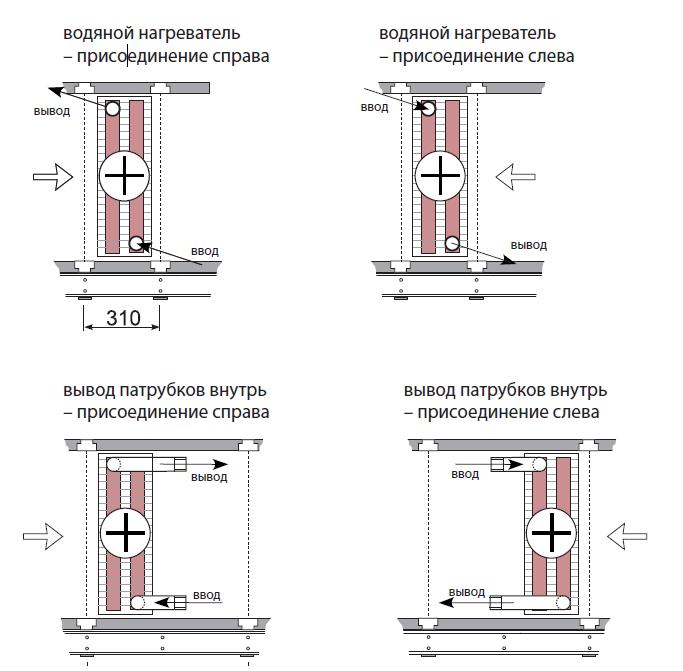 водяной нагреватель
– присоединение справа

вывод

ввод

310

водяной нагреватель
– присоединение слева

ввод

вывод

вывод патрубков внутрь
– присоединение справа

вывод

ввод

вывод патрубков внутрь
– присоединение слева

ввод

вывод