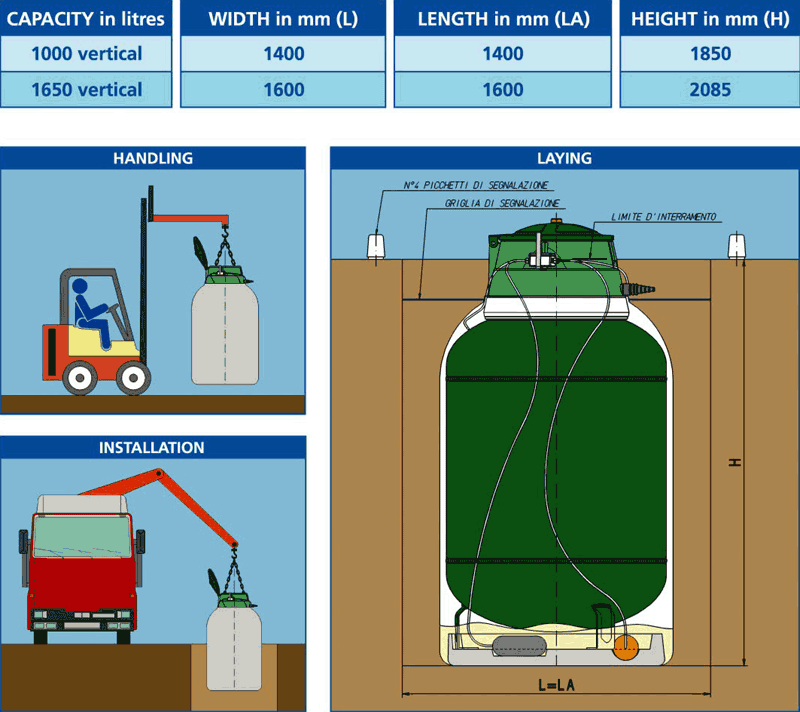 | CAPACITY in litres | WIDTH in mm (L) | LENGTH in mm (LA) | HEIGHT in mm (H) |
|---|---|---|---|
| 1000 vertical | 1400 | 1400 | 1850 |
| 1650 vertical | 1600 | 1600 | 2085 |

HANDLING

INSTALLATION

LAYING

N°4 PICCHETTI DI SEGNALAZIONE

GRIGLIA DI SEGNALAZIONE

LIMITE D'INTERRAMENTO

H

L=LA