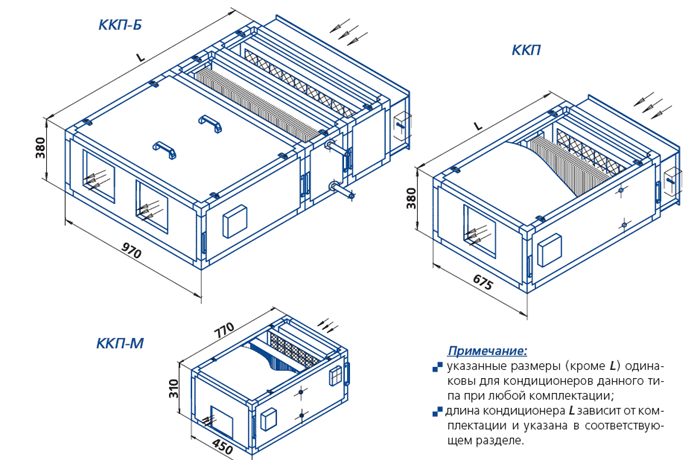 ККП-Б

L

380

970

ККП

L

380

675

ККП-М

770

310

450

Примечание:

указанные размеры (кроме L) одинаковы для кондиционеров данного типа при любой комплектации;

длина кондиционера L зависит от комплектации и указана в соответствующем разделе.