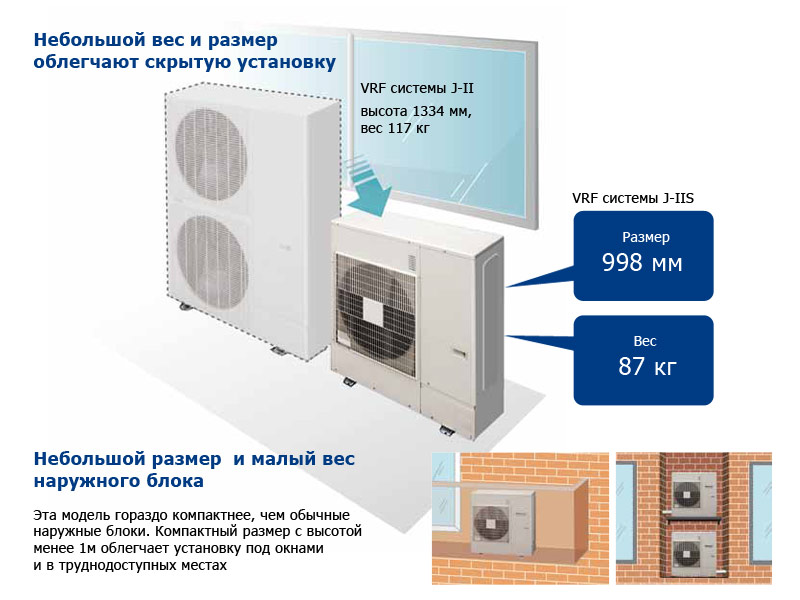 Небольшой вес и размер облегчают скрытую установку

VRF системы J-II
высота 1334 мм, вес 117 кг

VRF системы J-IIS

Размер
998 мм

Вес
87 кг

Небольшой размер  и малый вес наружного блока

Эта модель гораздо компактнее, чем обычные наружные блоки. Компактный размер с высотой менее 1м облегчает установку под окнами и в труднодоступных местах