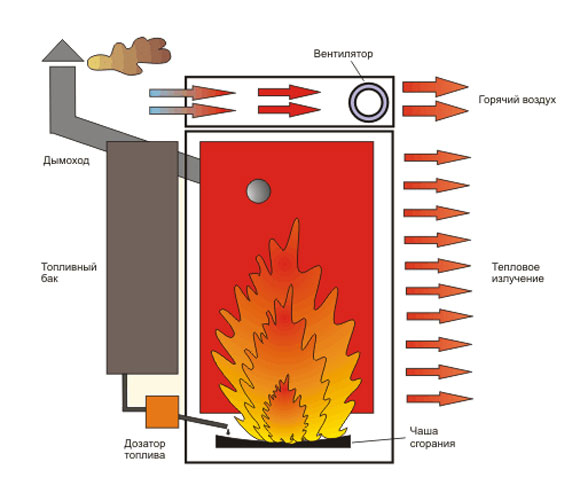 Вентилятор

Горячий воздух

Дымоход

Топливный бак

Тепловое излучение

Дозатор топлива

Чаша сгорания